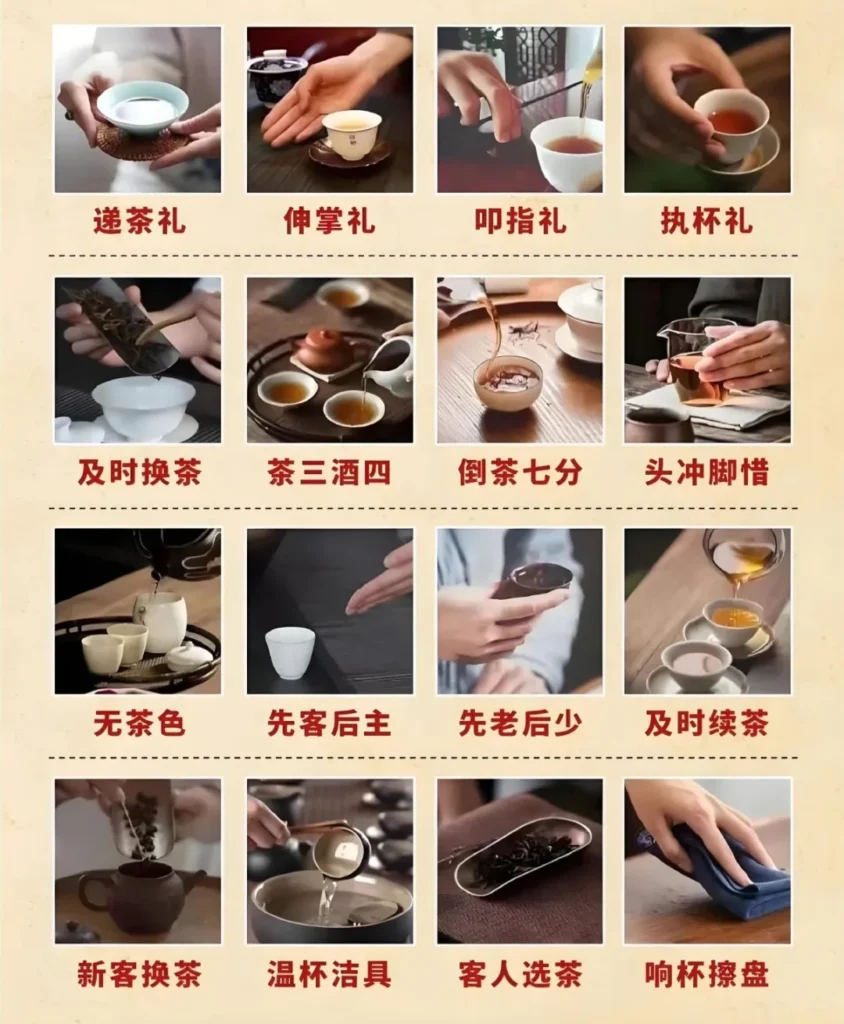 递茶礼 伸掌礼 叩指礼 执杯礼

及时换茶 茶三酒四 倒茶七分 头冲脚惜

无茶色 先客后主 先老后少 及时续茶

新客换茶 温杯洁具 客人选茶 响杯擦盘